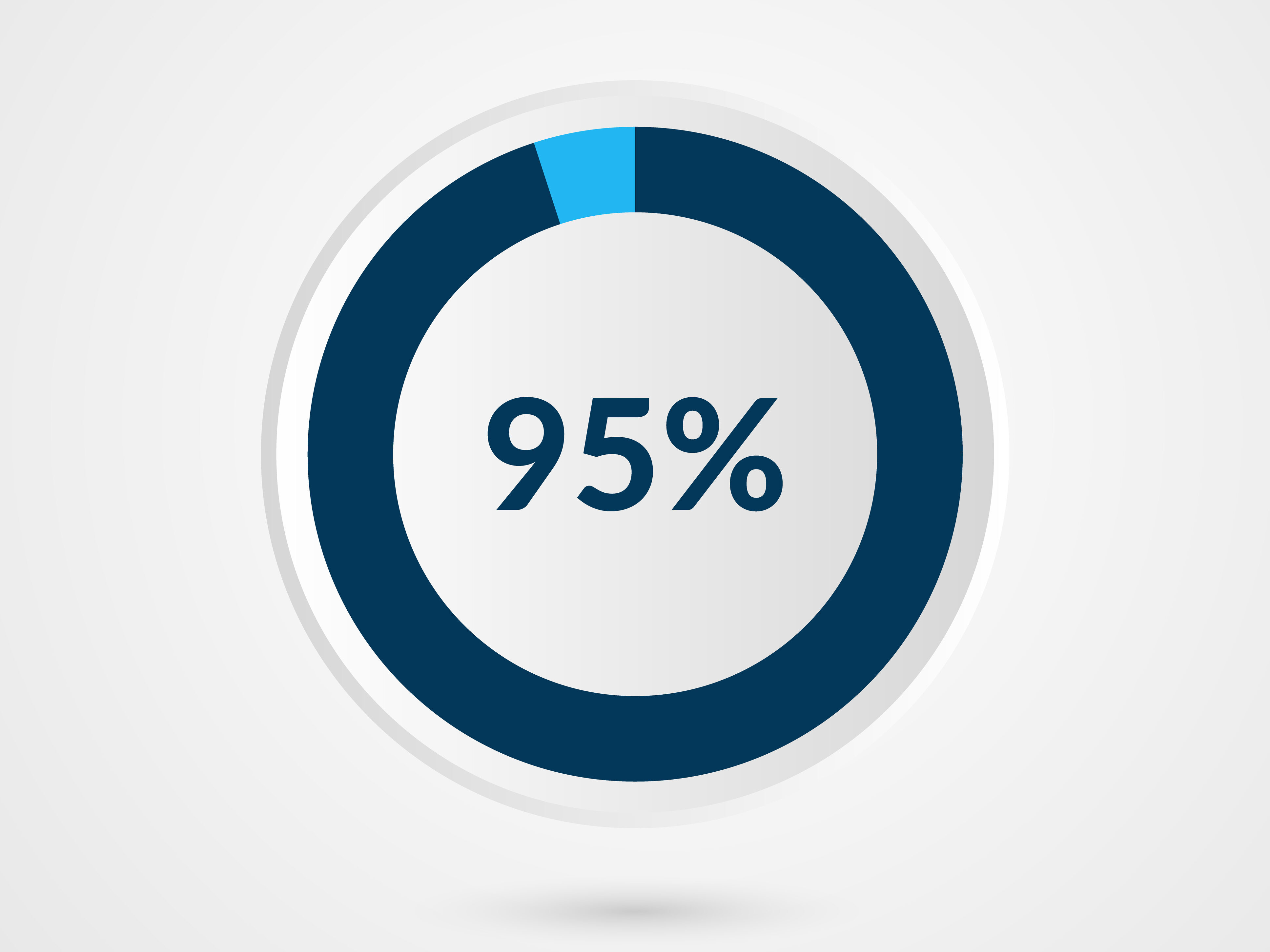 95%